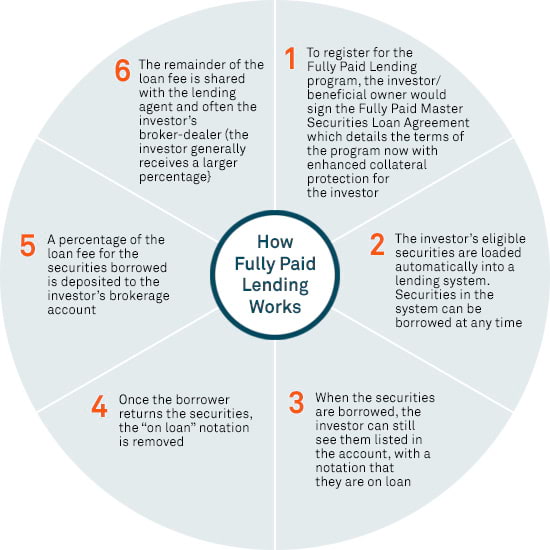 How Fully Paid Lending Works

1 To register for the Fully Paid Lending program, the investor/ beneficial owner would sign the Fully Paid Master Securities Loan Agreement which details the terms of the program now with enhanced collateral protection for the investor

2 The investor's eligible securities are loaded automatically into a lending system. Securities in the system can be borrowed at any time

3 When the securities are borrowed, the investor can still see them listed in the account, with a notation that they are on loan

4 Once the borrower returns the securities, the "on loan" notation is removed

5 A percentage of the loan fee for the securities borrowed is deposited to the investor's brokerage account

6 The remainder of the loan fee is shared with the lending agent and often the investor's broker-dealer (the investor generally receives a larger percentage)